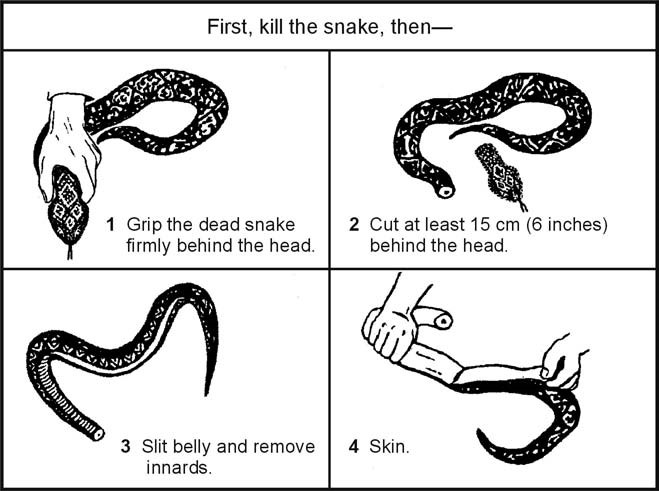 First, kill the snake, then—

1 Grip the dead snake firmly behind the head.

2 Cut at least 15 cm (6 inches) behind the head.

3 Slit belly and remove innards.

4 Skin.