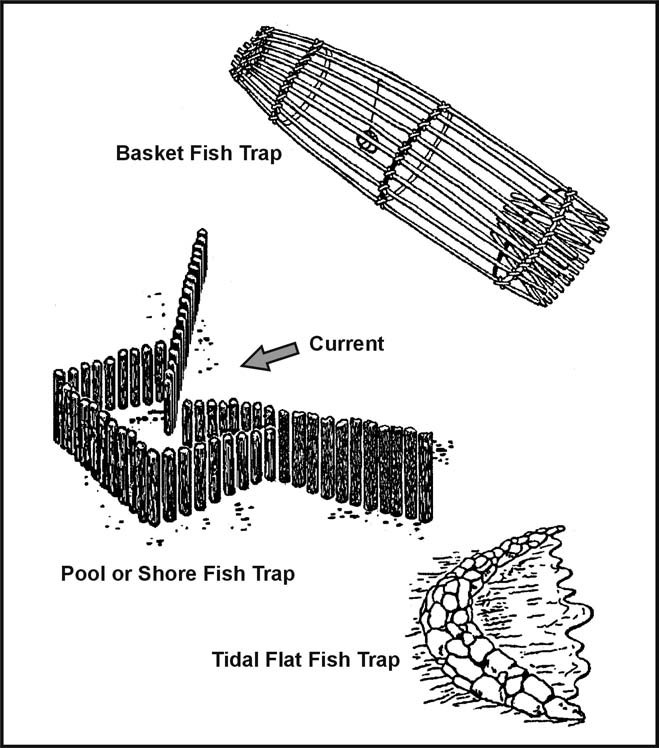 Basket Fish Trap

Current

Pool or Shore Fish Trap

Tidal Flat Fish Trap