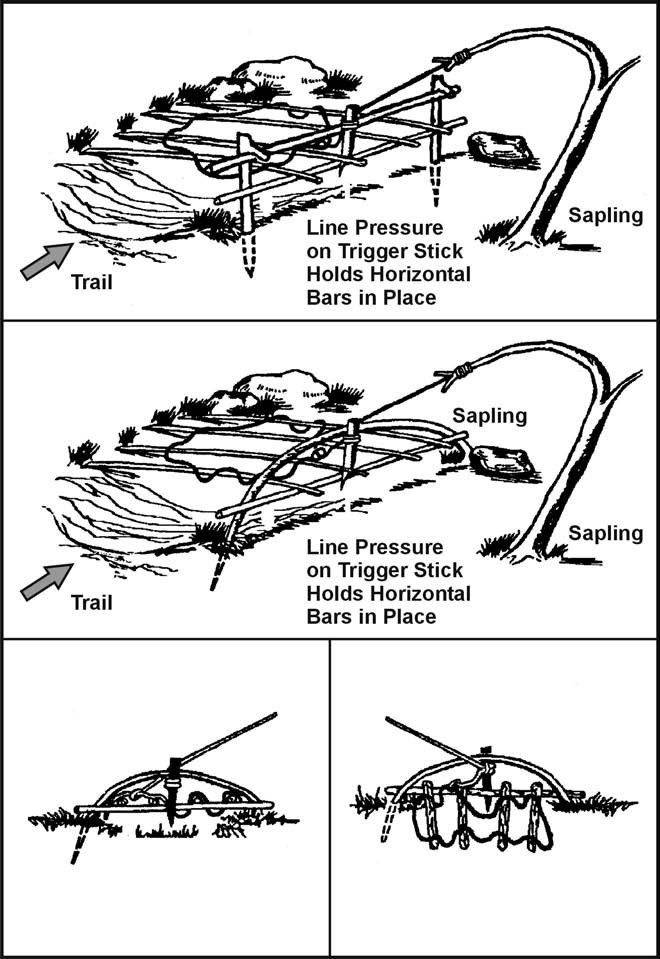 Sapling

Line Pressure on Trigger Stick Holds Horizontal Bars in Place

Trail

Sapling

Sapling

Line Pressure on Trigger Stick Holds Horizontal Bars in Place

Trail