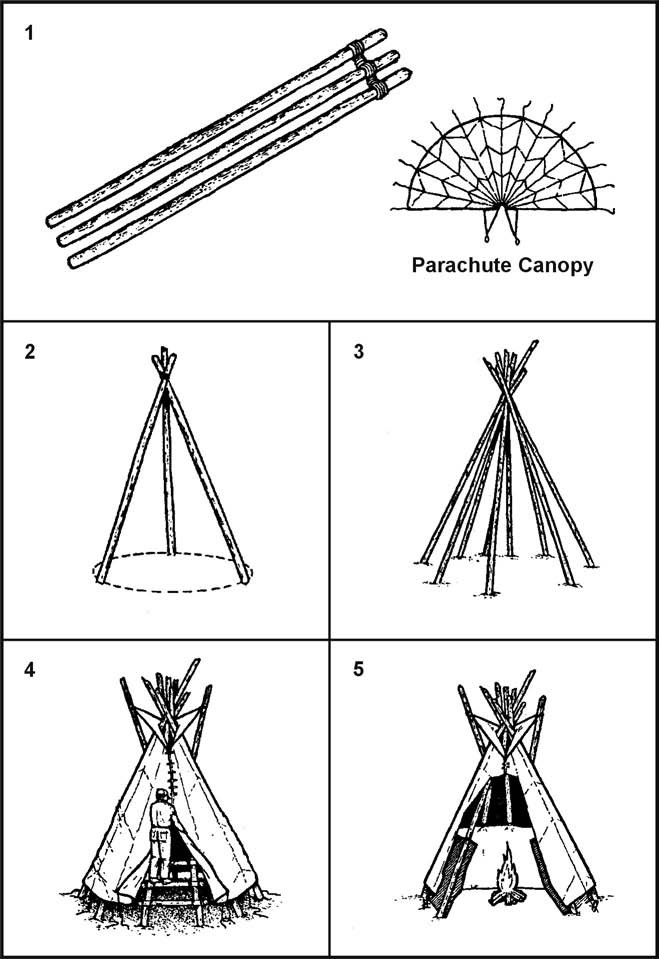 1

Parachute Canopy

2

3

4

5