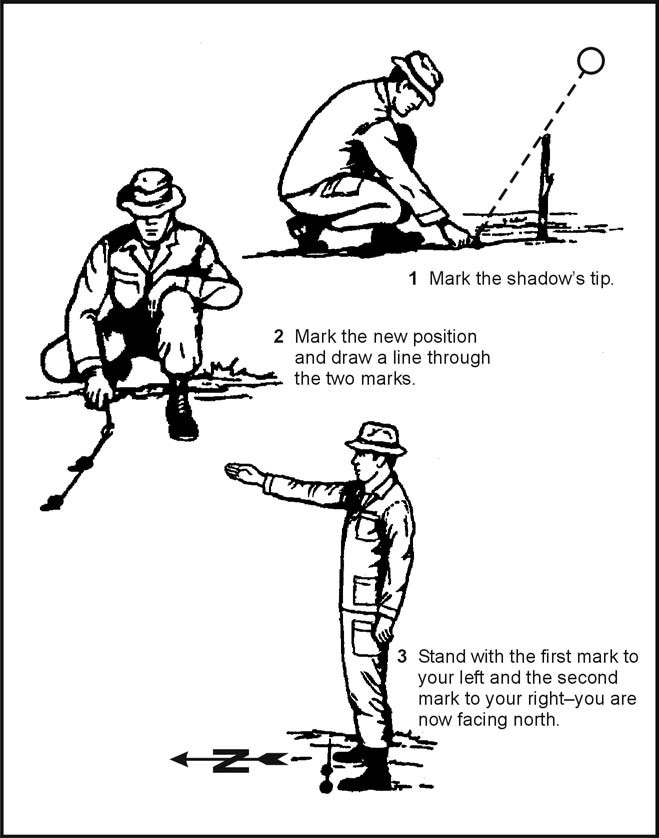 1 Mark the shadow's tip.

2 Mark the new position and draw a line through the two marks.

3 Stand with the first mark to your left and the second mark to your right–you are now facing north.

N