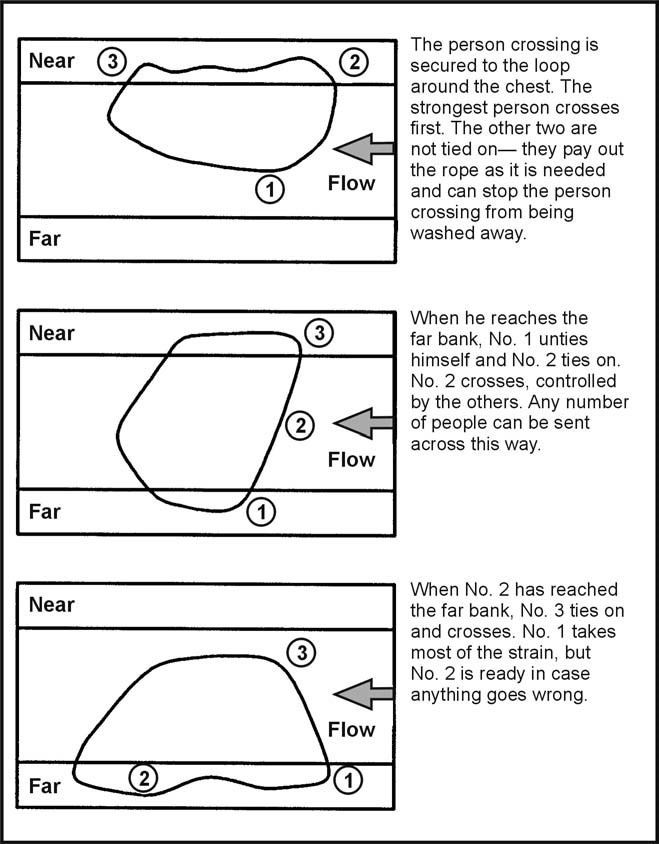 Near
3
2
1
Flow
Far

The person crossing is secured to the loop around the chest. The strongest person crosses first. The other two are not tied on— they pay out the rope as it is needed and can stop the person crossing from being washed away.

Near
3
2
Flow
Far
1

When he reaches the far bank, No. 1 unties himself and No. 2 ties on. No. 2 crosses, controlled by the others. Any number of people can be sent across this way.

Near
3
Flow
Far
2
1

When No. 2 has reached the far bank, No. 3 ties on and crosses. No. 1 takes most of the strain, but No. 2 is ready in case anything goes wrong.