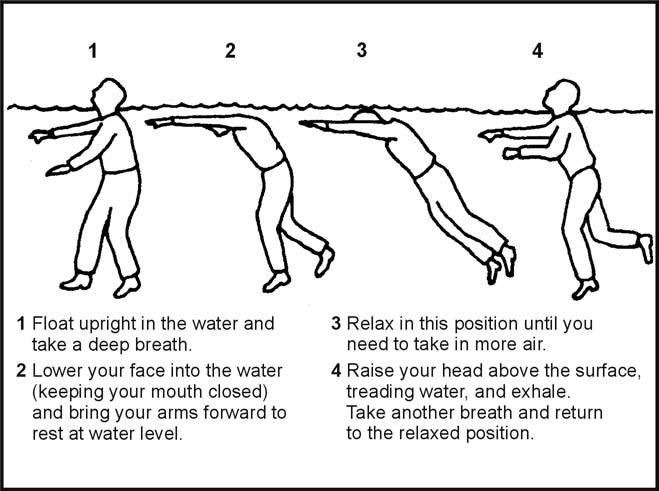 1

2

3

4

1 Float upright in the water and take a deep breath.

2 Lower your face into the water (keeping your mouth closed) and bring your arms forward to rest at water level.

3 Relax in this position until you need to take in more air.

4 Raise your head above the surface, treading water, and exhale. Take another breath and return to the relaxed position.