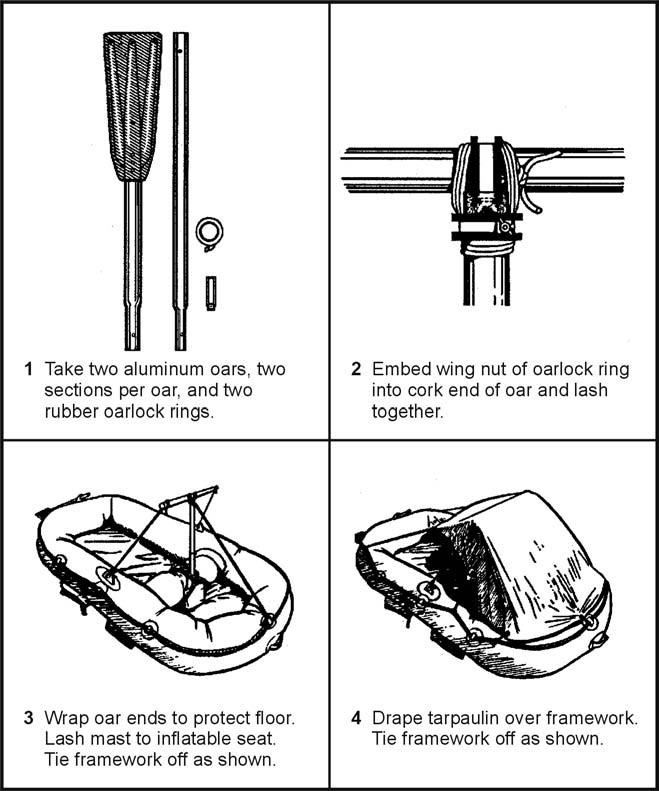 1 Take two aluminum oars, two sections per oar, and two rubber oarlock rings.

2 Embed wing nut of oarlock ring into cork end of oar and lash together.

3 Wrap oar ends to protect floor. Lash mast to inflatable seat. Tie framework off as shown.

4 Drape tarpaulin over framework. Tie framework off as shown.