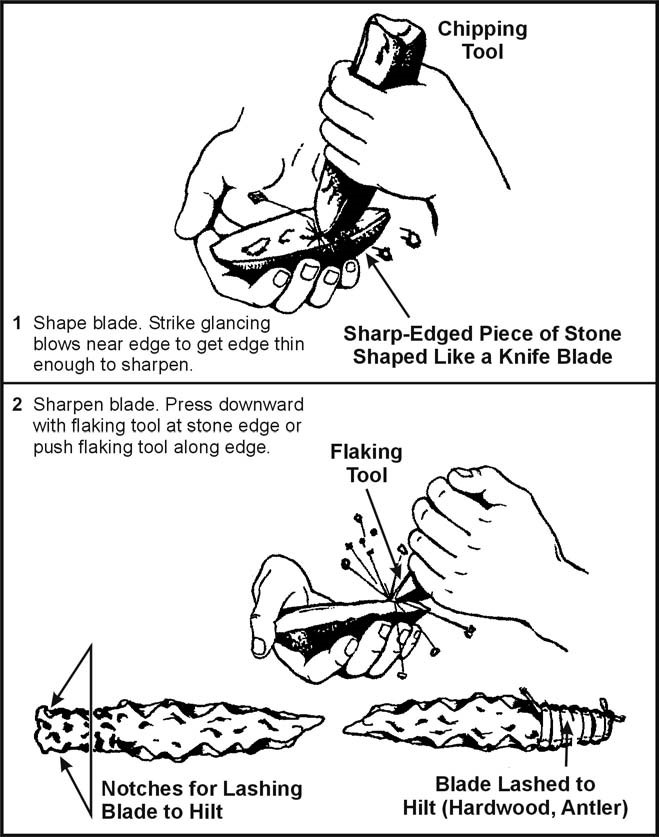 Chipping Tool

1 Shape blade. Strike glancing blows near edge to get edge thin enough to sharpen.

Sharp-Edged Piece of Stone Shaped Like a Knife Blade

2 Sharpen blade. Press downward with flaking tool at stone edge or push flaking tool along edge.

Flaking Tool

Notches for Lashing Blade to Hilt

Blade Lashed to Hilt (Hardwood, Antler)