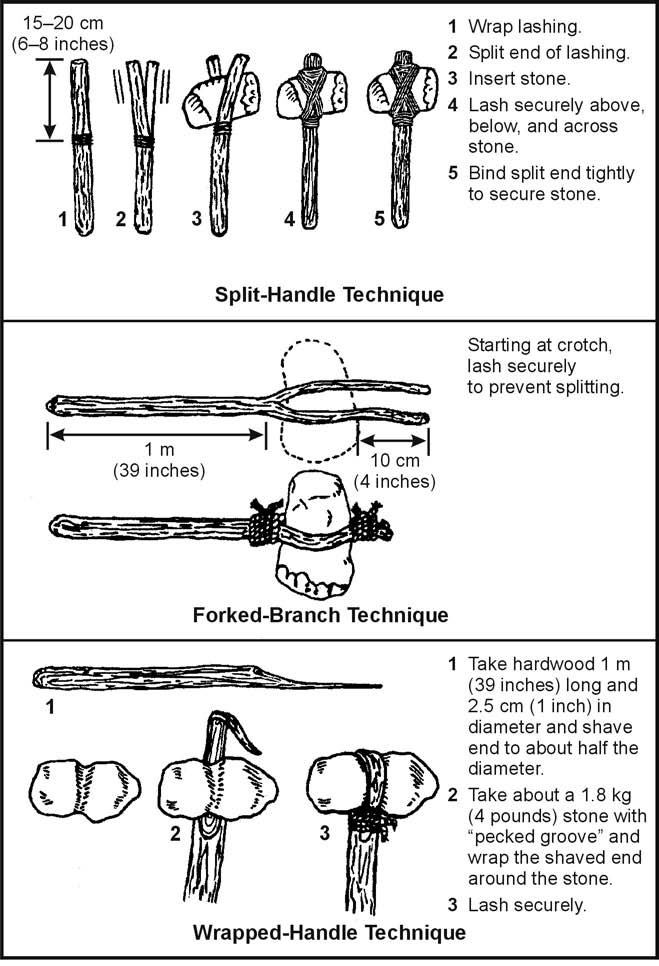 15–20 cm
(6–8 inches)

1 2 3 4 5

1 Wrap lashing.
2 Split end of lashing.
3 Insert stone.
4 Lash securely above, below, and across stone.
5 Bind split end tightly to secure stone.

Split-Handle Technique

Starting at crotch, lash securely to prevent splitting.

1 m
(39 inches)

10 cm
(4 inches)

Forked-Branch Technique

1

2

3

1 Take hardwood 1 m (39 inches) long and 2.5 cm (1 inch) in diameter and shave end to about half the diameter.
2 Take about a 1.8 kg (4 pounds) stone with "pecked groove" and wrap the shaved end around the stone.
3 Lash securely.

Wrapped-Handle Technique